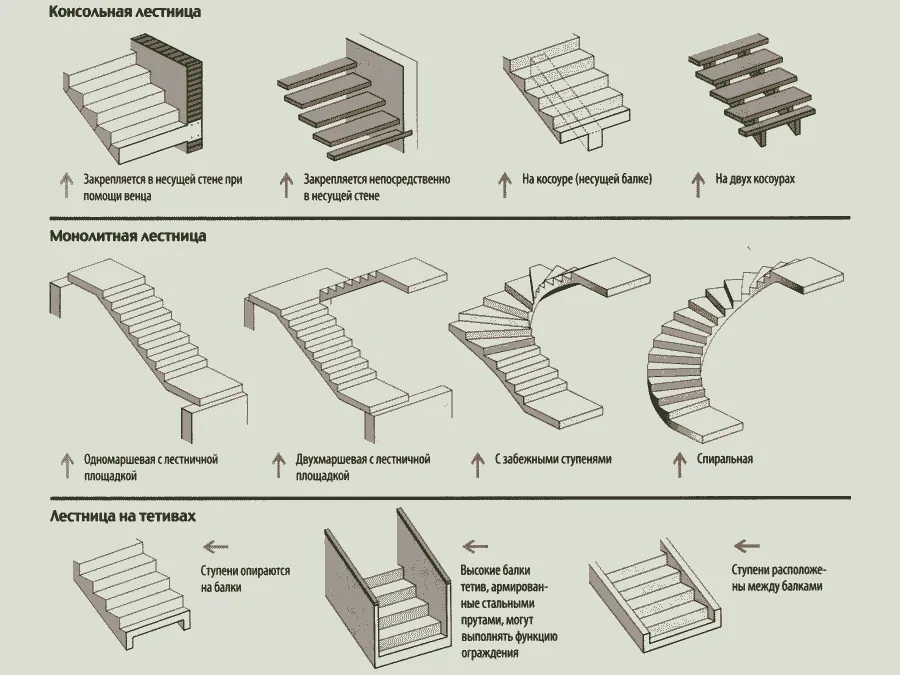 Консольная лестница

Закрепляется в несущей стене при помощи венца

Закрепляется непосредственно в несущей стене

На косоуре (несущей балке)

На двух косоурах

Монолитная лестница

Одномаршевая с лестничной площадкой

Двухмаршевая с лестничной площадкой

С забежными ступенями

Спиральная

Лестница на тетивах

Ступени опираются на балки

Высокие балки тетив, армированные стальными прутами, могут выполнять функцию ограждения

Ступени расположены между балками