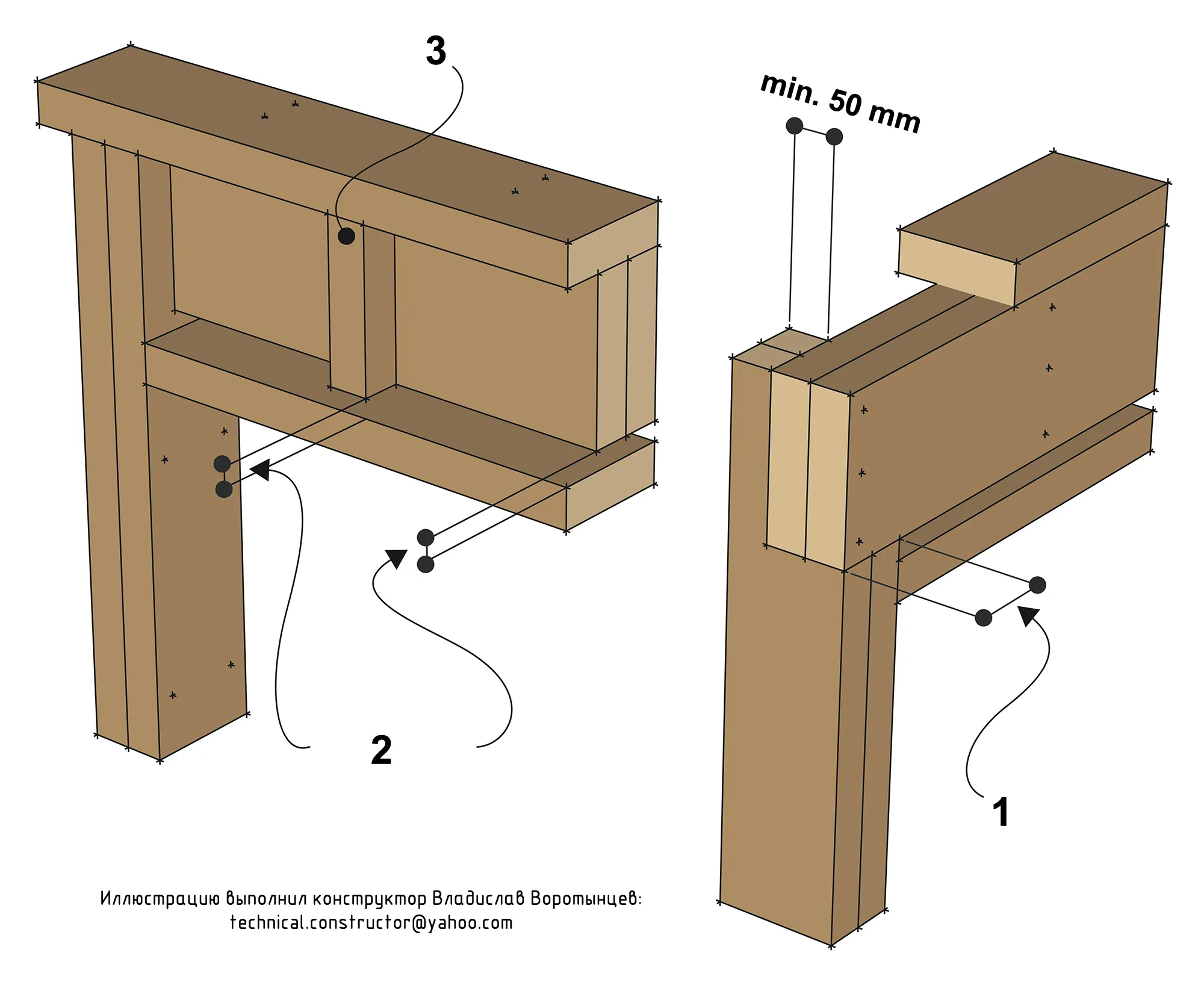 3

min. 50 mm

2

1

Иллюстрацию выполнил конструктор Владислав Воротынцев:
technical.constructor@yahoo.com