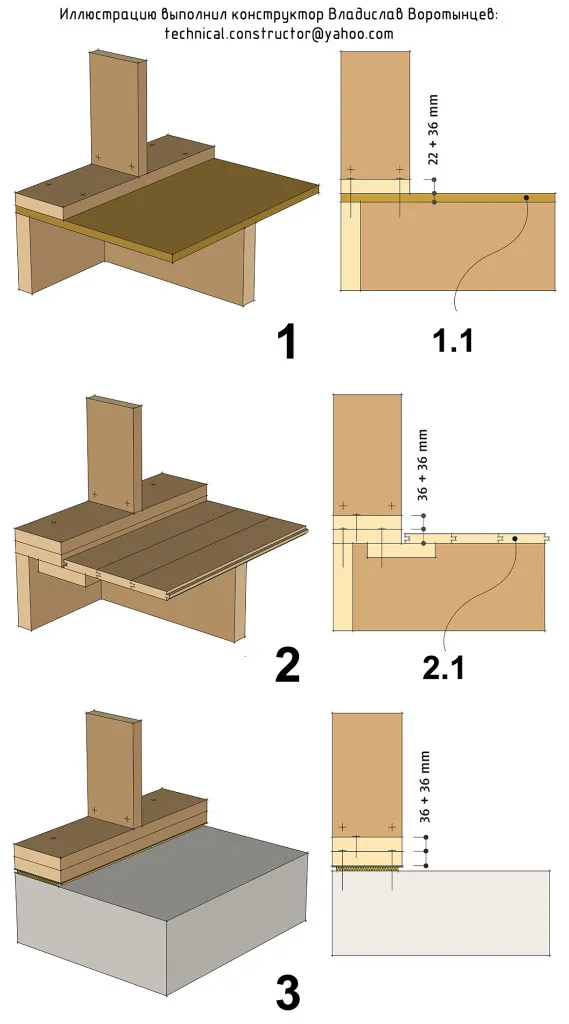 Иллюстрацию выполнил конструктор Владислав Воротынцев:
technical.constructor@yahoo.com

22 + 36 mm

1

1.1

36 + 36 mm

2

2.1

36 + 36 mm

3