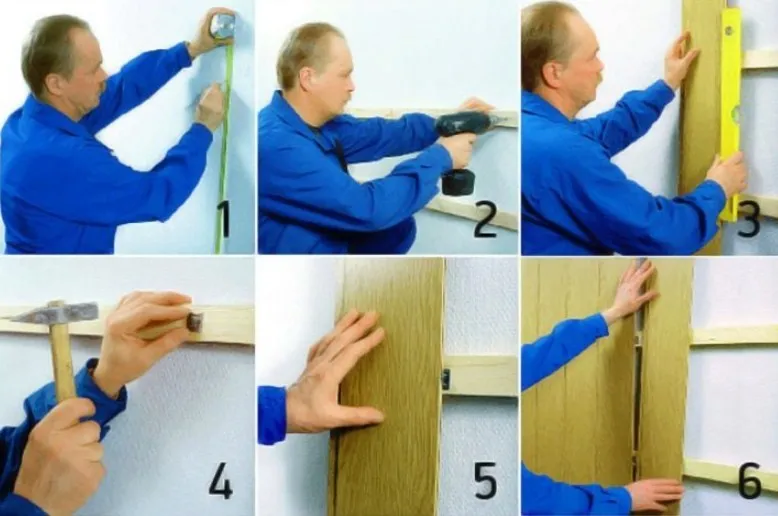 1

2

3

4

5

6